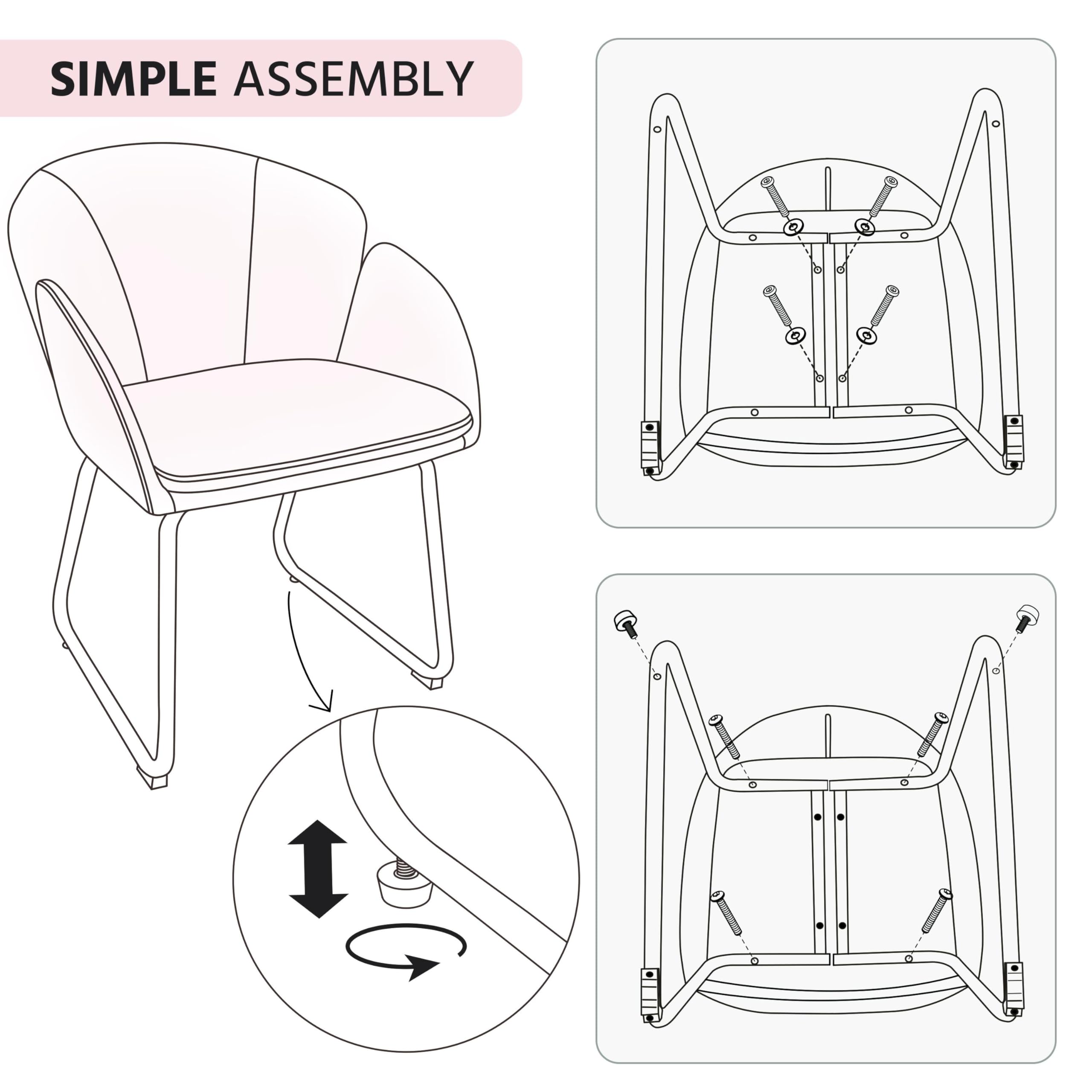 SIMPLE ASSEMBLY